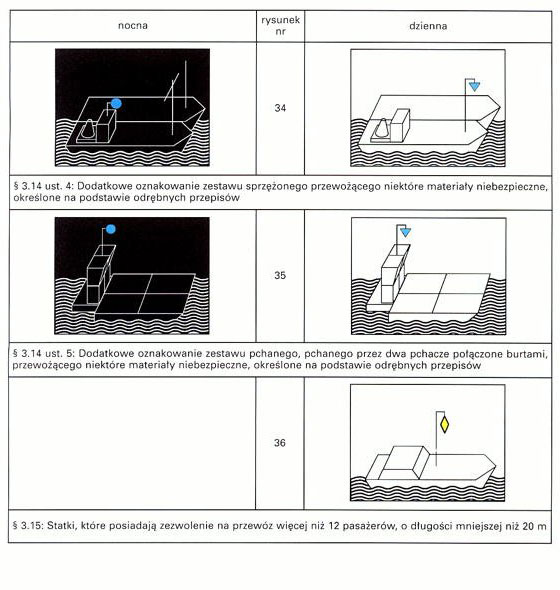 | nocna | rysunek nr | dzienna |
|---|---|---|
| | 34 | |
| § 3.14 ust. 4: Dodatkowe oznakowanie zestawu sprzężonego przewożącego niektóre materiały niebezpieczne, określone na podstawie odrębnych przepisów | | |
| | 35 | |
| § 3.14 ust. 5: Dodatkowe oznakowanie zestawu pchanego, pchanego przez dwa pchacze połączone burtami, przewożącego niektóre materiały niebezpieczne, określone na podstawie odrębnych przepisów | | |
| | 36 | |
| § 3.15: Statki, które posiadają zezwolenie na przewóz więcej niż 12 pasażerów, o długości mniejszej niż 20 m | | |