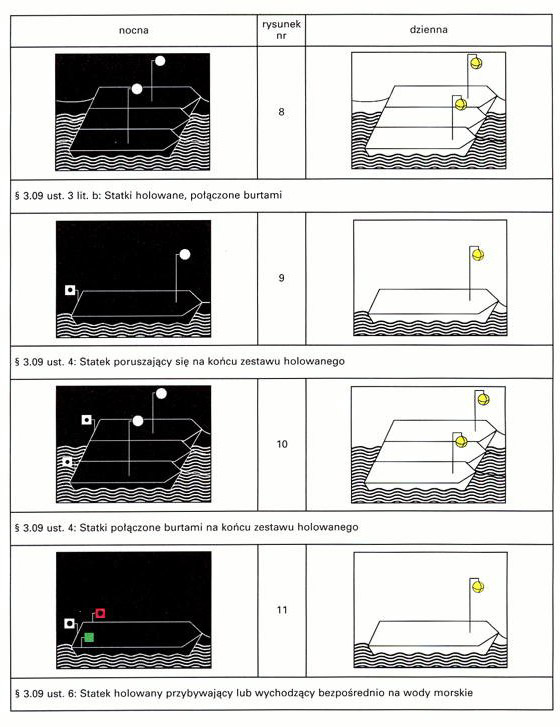 | nocna | rysunek nr | dzienna |
|---|---|---|
| | 8 | |
| § 3.09 ust. 3 lit. b: Statki holowane, połączone burtami | | |
| | 9 | |
| § 3.09 ust. 4: Statek poruszający się na końcu zestawu holowanego | | |
| | 10 | |
| § 3.09 ust. 4: Statki połączone burtami na końcu zestawu holowanego | | |
| | 11 | |
| § 3.09 ust. 6: Statek holowany przybywający lub wychodzący bezpośrednio na wody morskie | | |